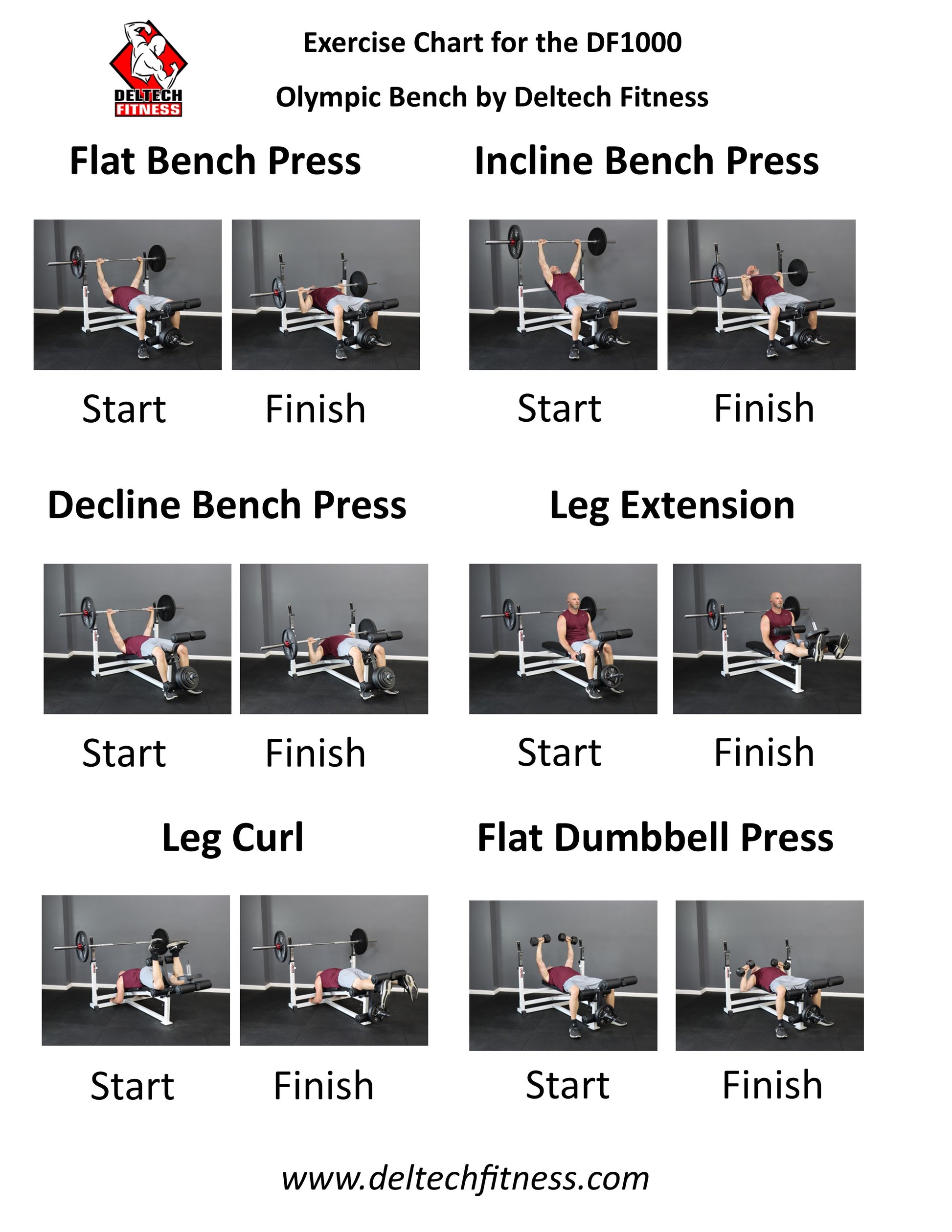 DELTECH FITNESS

Exercise Chart for the DF1000

Olympic Bench by Deltech Fitness

Flat Bench Press

Start Finish

Incline Bench Press

Start Finish

Decline Bench Press

Start Finish

Leg Extension

Start Finish

Leg Curl

Start Finish

Flat Dumbbell Press

Start Finish

www.deltechfitness.com