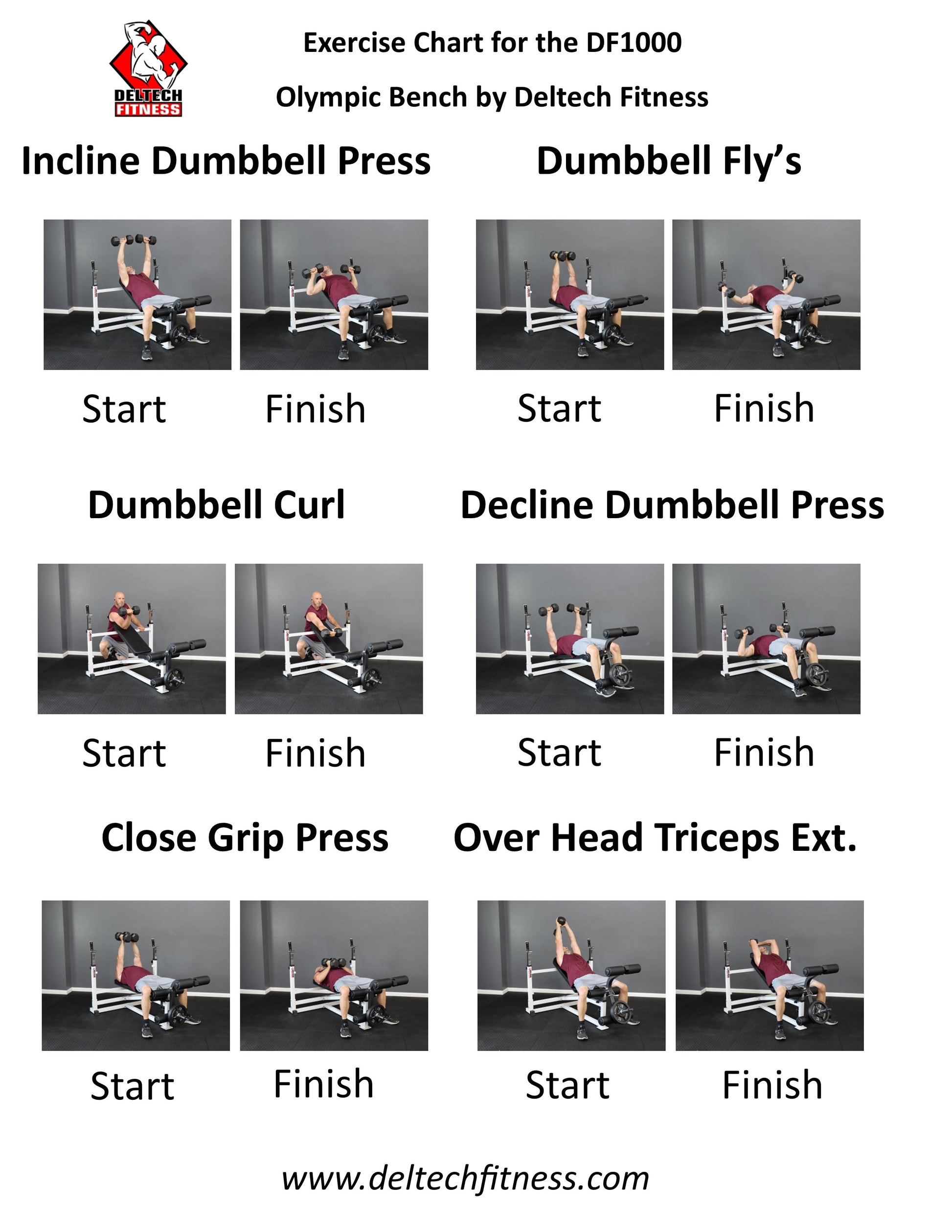 DELTECH FITNESS

Exercise Chart for the DF1000

Olympic Bench by Deltech Fitness

Incline Dumbbell Press

Start Finish

Dumbbell Fly's

Start Finish

Dumbbell Curl

Start Finish

Decline Dumbbell Press

Start Finish

Close Grip Press

Start Finish

Over Head Triceps Ext.

Start Finish

www.deltechfitness.com