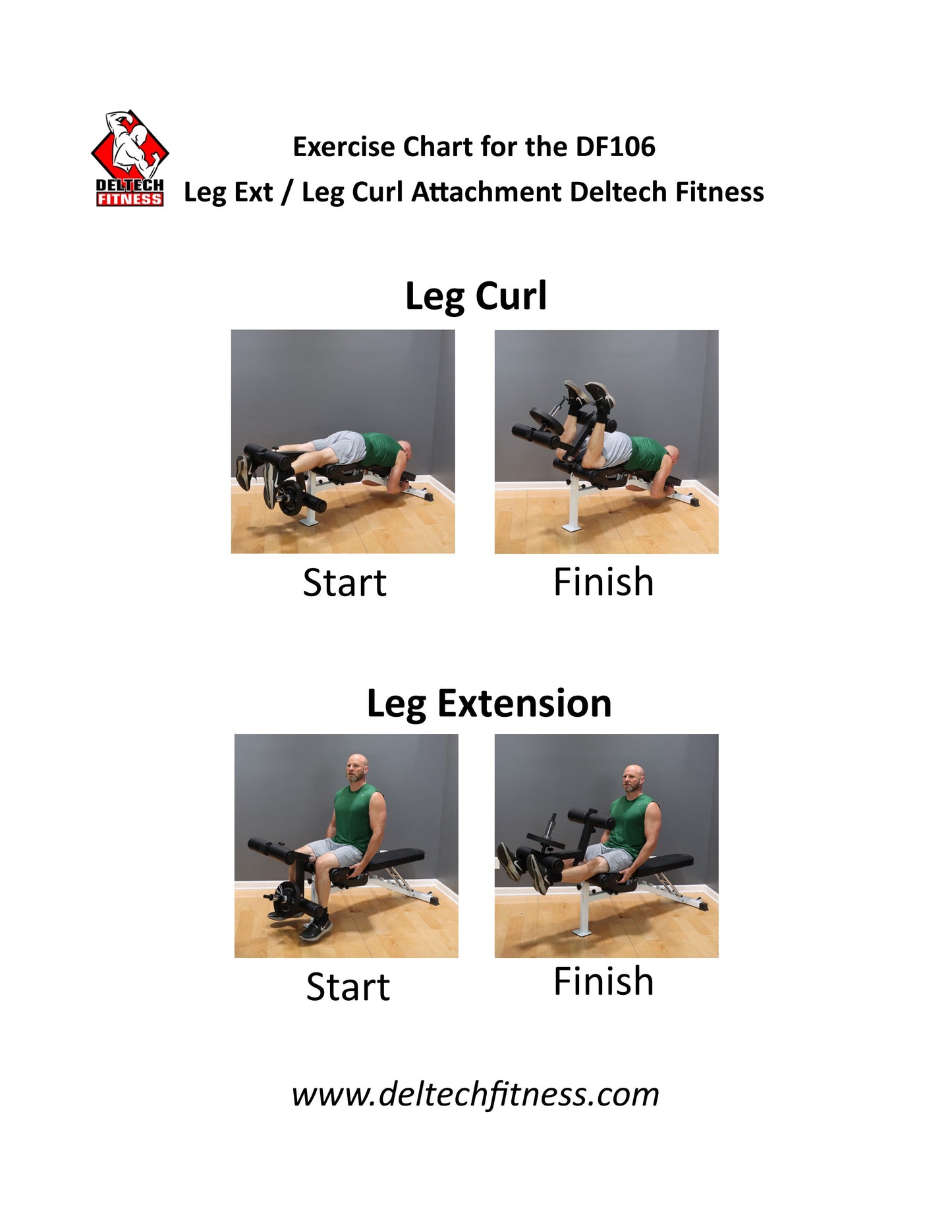 DELTECH FITNESS

Exercise Chart for the DF106
Leg Ext / Leg Curl Attachment Deltech Fitness

Leg Curl

Start Finish

Leg Extension

Start Finish

www.deltechfitness.com