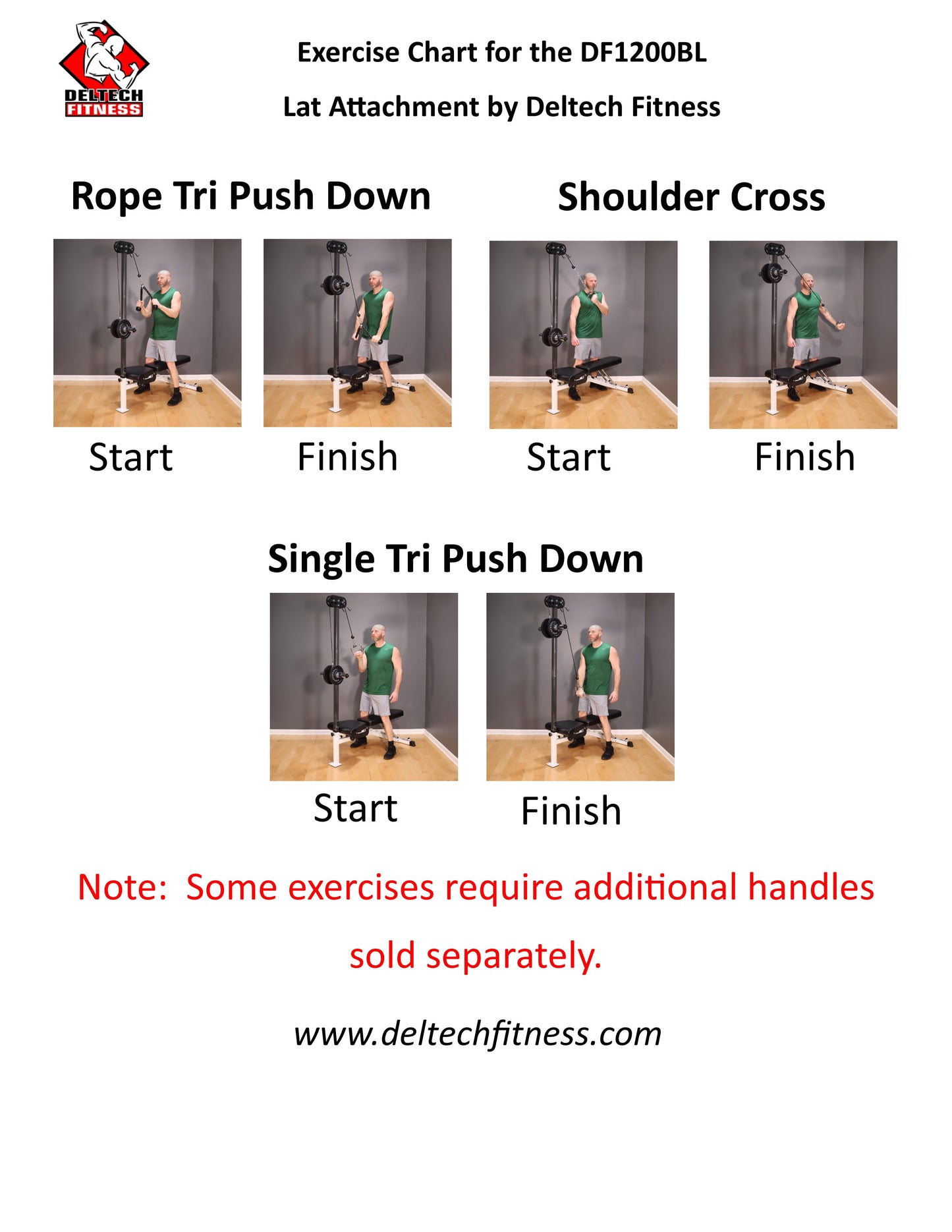 DELTECH FITNESS

Exercise Chart for the DF1200BL

Lat Attachment by Deltech Fitness

Rope Tri Push Down

Start

Finish

Shoulder Cross

Start

Finish

Single Tri Push Down

Start

Finish

Note: Some exercises require additional handles sold separately.

www.deltechfitness.com