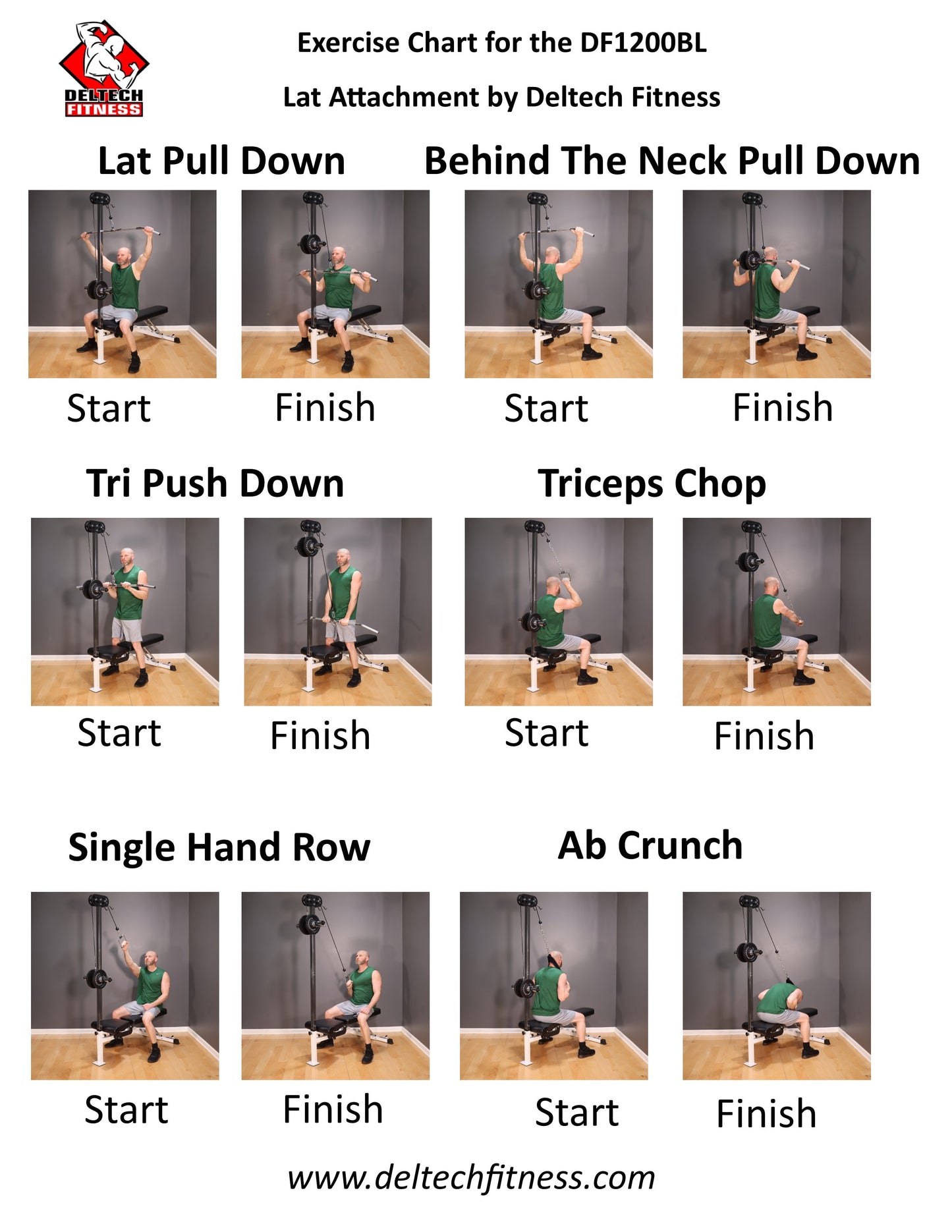 DELTECH FITNESS

Exercise Chart for the DF1200BL

Lat Attachment by Deltech Fitness

Lat Pull Down

Start

Finish

Behind The Neck Pull Down

Start

Finish

Tri Push Down

Start

Finish

Triceps Chop

Start

Finish

Single Hand Row

Start

Finish

Ab Crunch

Start

Finish

www.deltechfitness.com