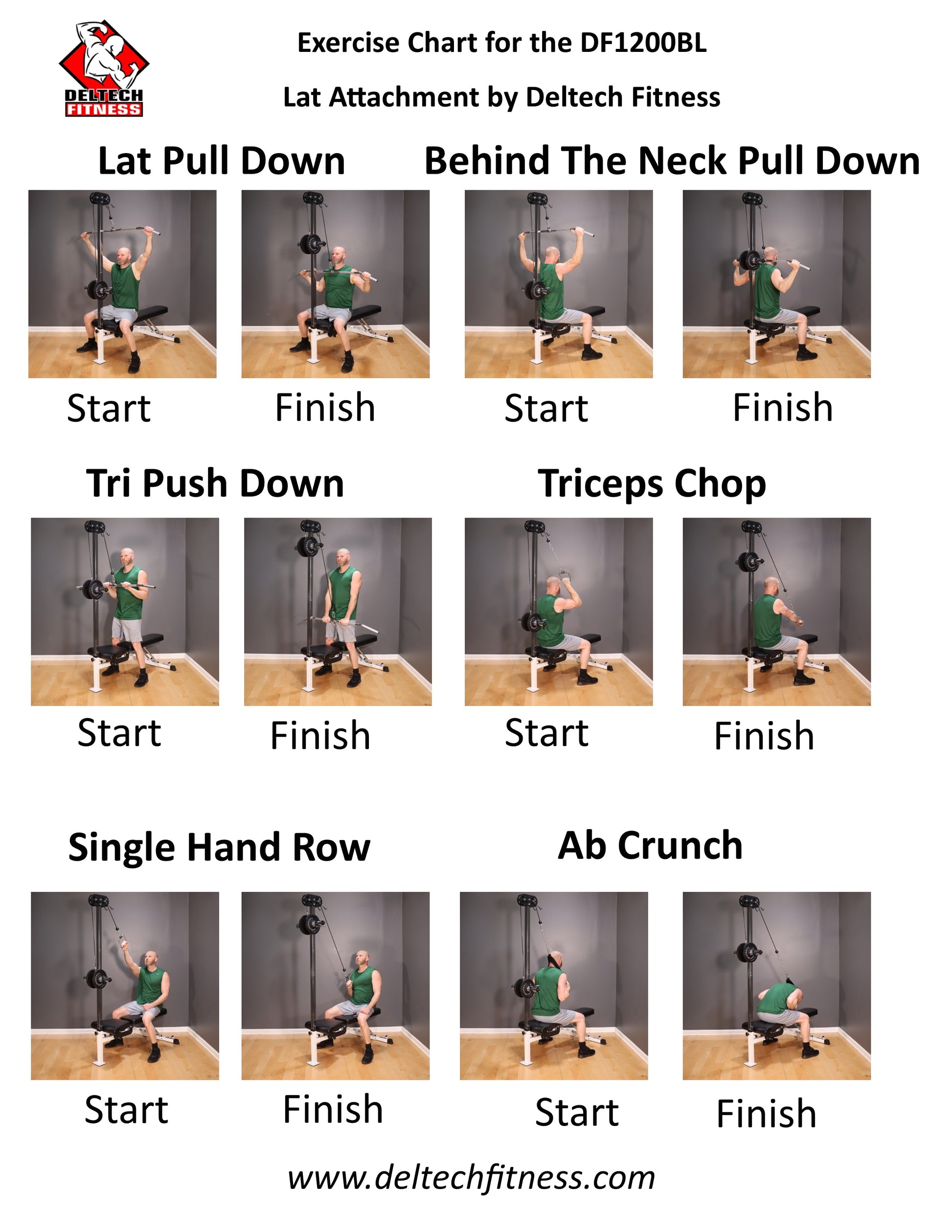 DELTECH FITNESS

Exercise Chart for the DF1200BL

Lat Attachment by Deltech Fitness

Lat Pull Down

Start

Finish

Behind The Neck Pull Down

Start

Finish

Tri Push Down

Start

Finish

Triceps Chop

Start

Finish

Single Hand Row

Start

Finish

Ab Crunch

Start

Finish

www.deltechfitness.com