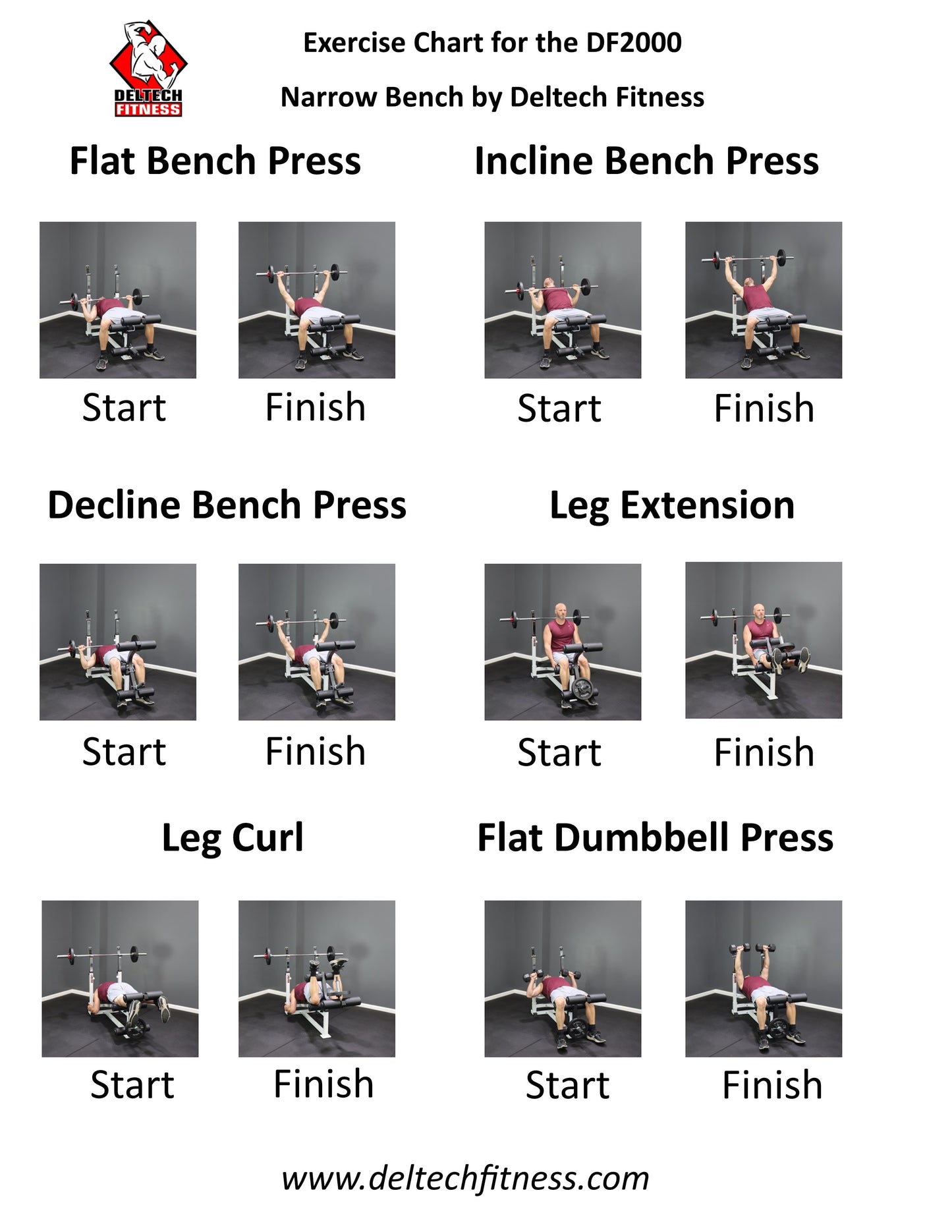 DELTECH FITNESS

Exercise Chart for the DF2000

Narrow Bench by Deltech Fitness

Flat Bench Press

Start

Finish

Incline Bench Press

Start

Finish

Decline Bench Press

Start

Finish

Leg Extension

Start

Finish

Leg Curl

Start

Finish

Flat Dumbbell Press

Start

Finish

www.deltechfitness.com