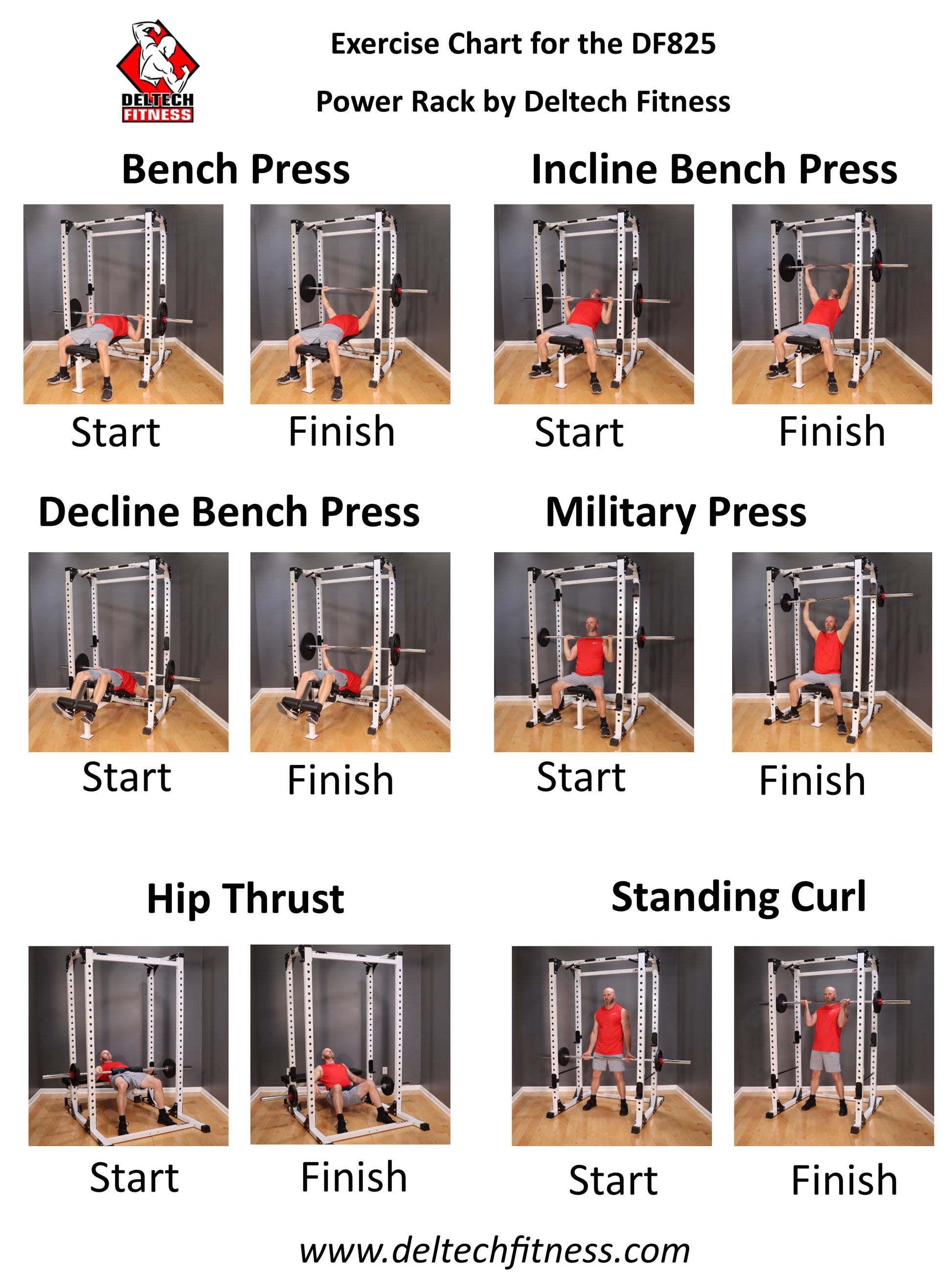 DELTECH FITNESS

Exercise Chart for the DF825

Power Rack by Deltech Fitness

Bench Press

Start

Finish

Incline Bench Press

Start

Finish

Decline Bench Press

Start

Finish

Military Press

Start

Finish

Hip Thrust

Start

Finish

Standing Curl

Start

Finish

www.deltechfitness.com