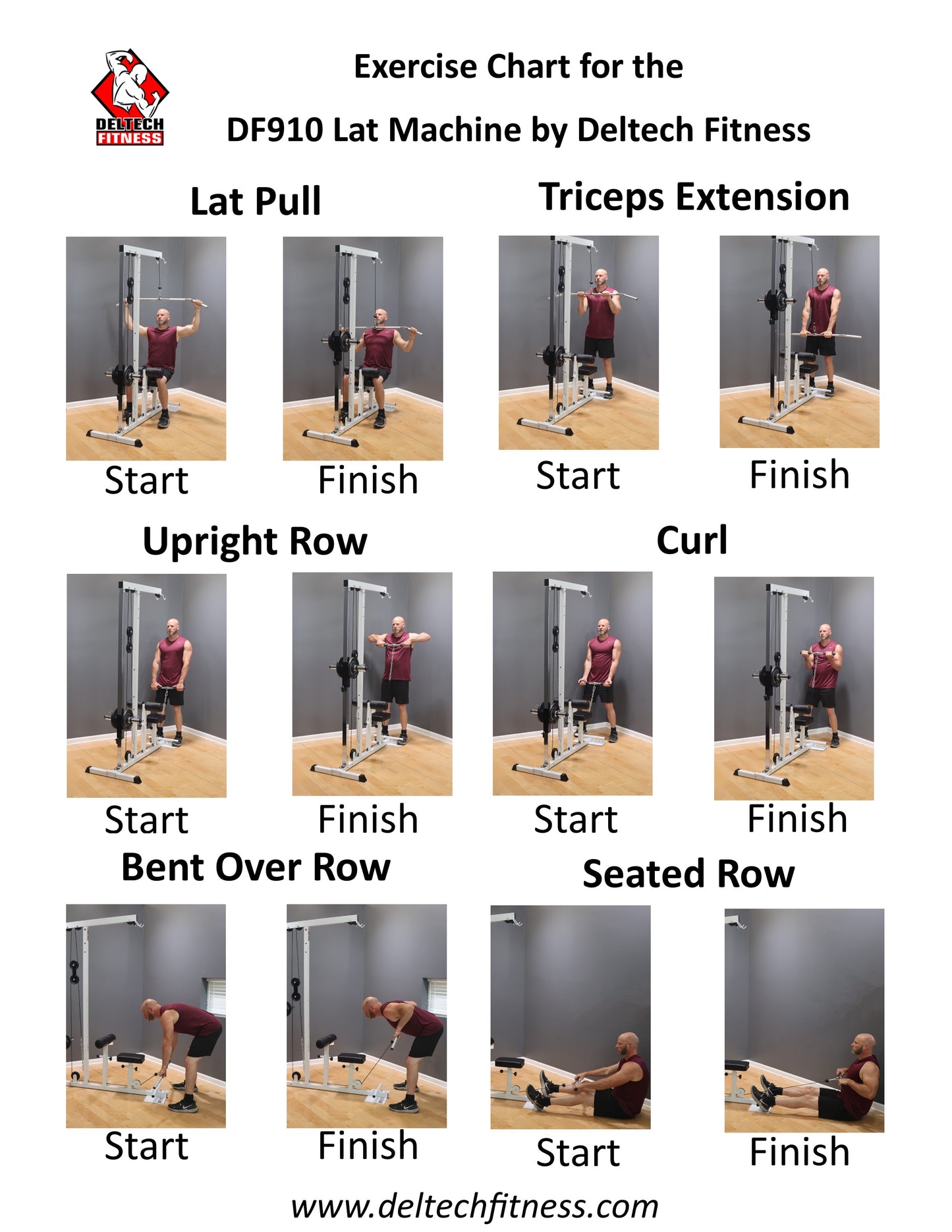 DELTECH FITNESS

Exercise Chart for the

DF910 Lat Machine by Deltech Fitness

Lat Pull

Start

Finish

Triceps Extension

Start

Finish

Upright Row

Start

Finish

Curl

Start

Finish

Bent Over Row

Start

Finish

Seated Row

Start

Finish

www.deltechfitness.com