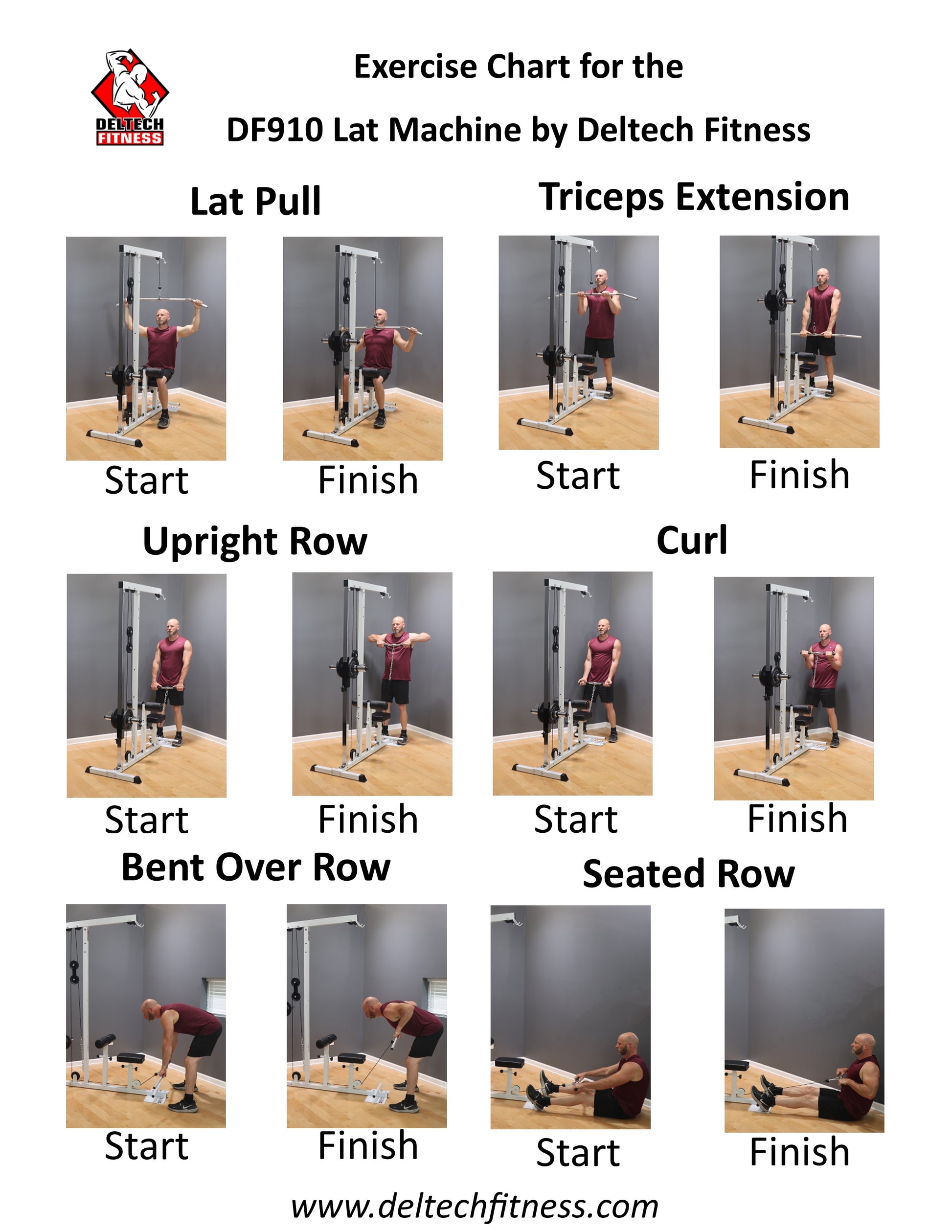 DELTECH FITNESS

Exercise Chart for the

DF910 Lat Machine by Deltech Fitness

Lat Pull

Start

Finish

Triceps Extension

Start

Finish

Upright Row

Start

Finish

Curl

Start

Finish

Bent Over Row

Start

Finish

Seated Row

Start

Finish

www.deltechfitness.com