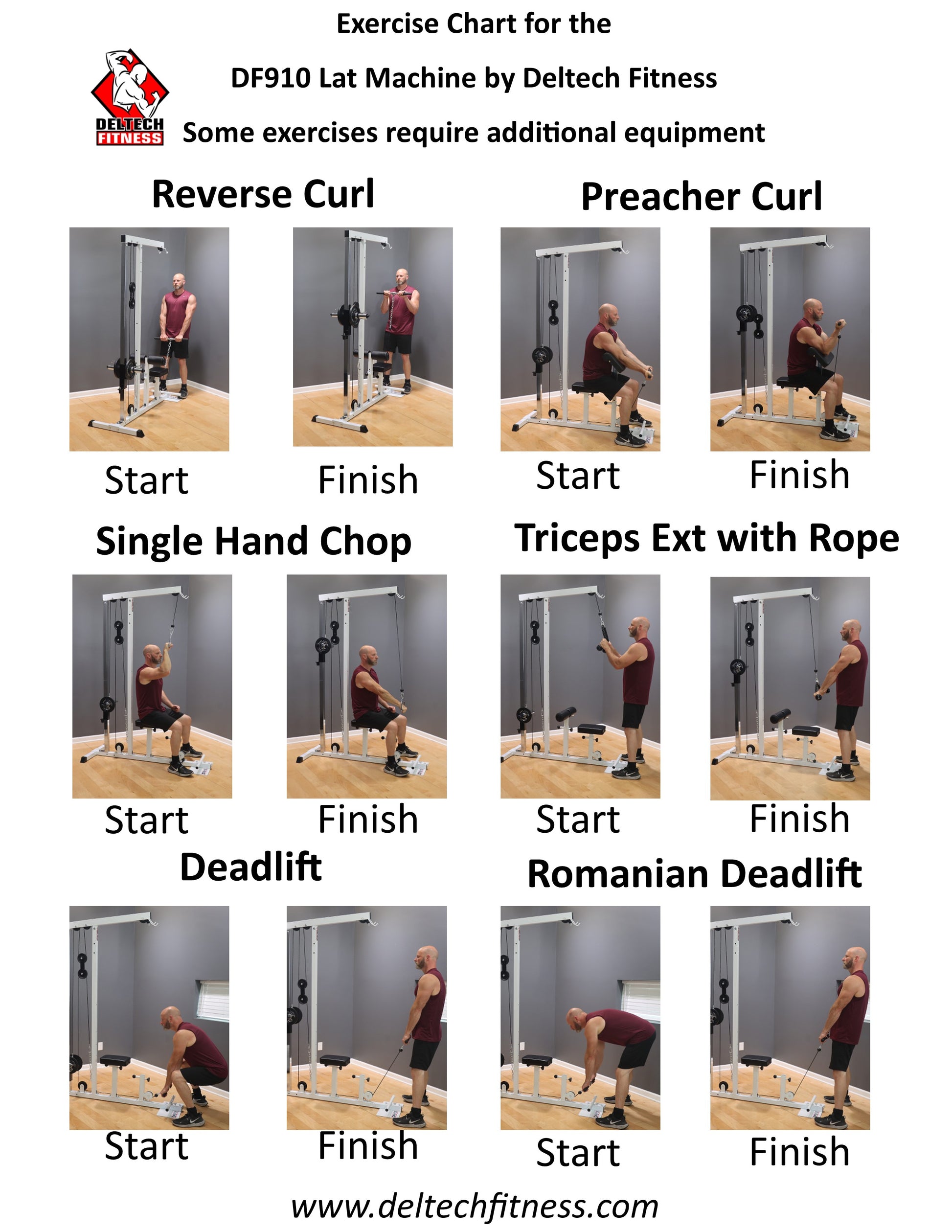 Exercise Chart for the

DF910 Lat Machine by Deltech Fitness

DELTECH FITNESS

Some exercises require additional equipment

Reverse Curl

Start

Finish

Preacher Curl

Start

Finish

Single Hand Chop

Start

Finish

Triceps Ext with Rope

Start

Finish

Deadlift

Start

Finish

Romanian Deadlift

Start

Finish

www.deltechfitness.com