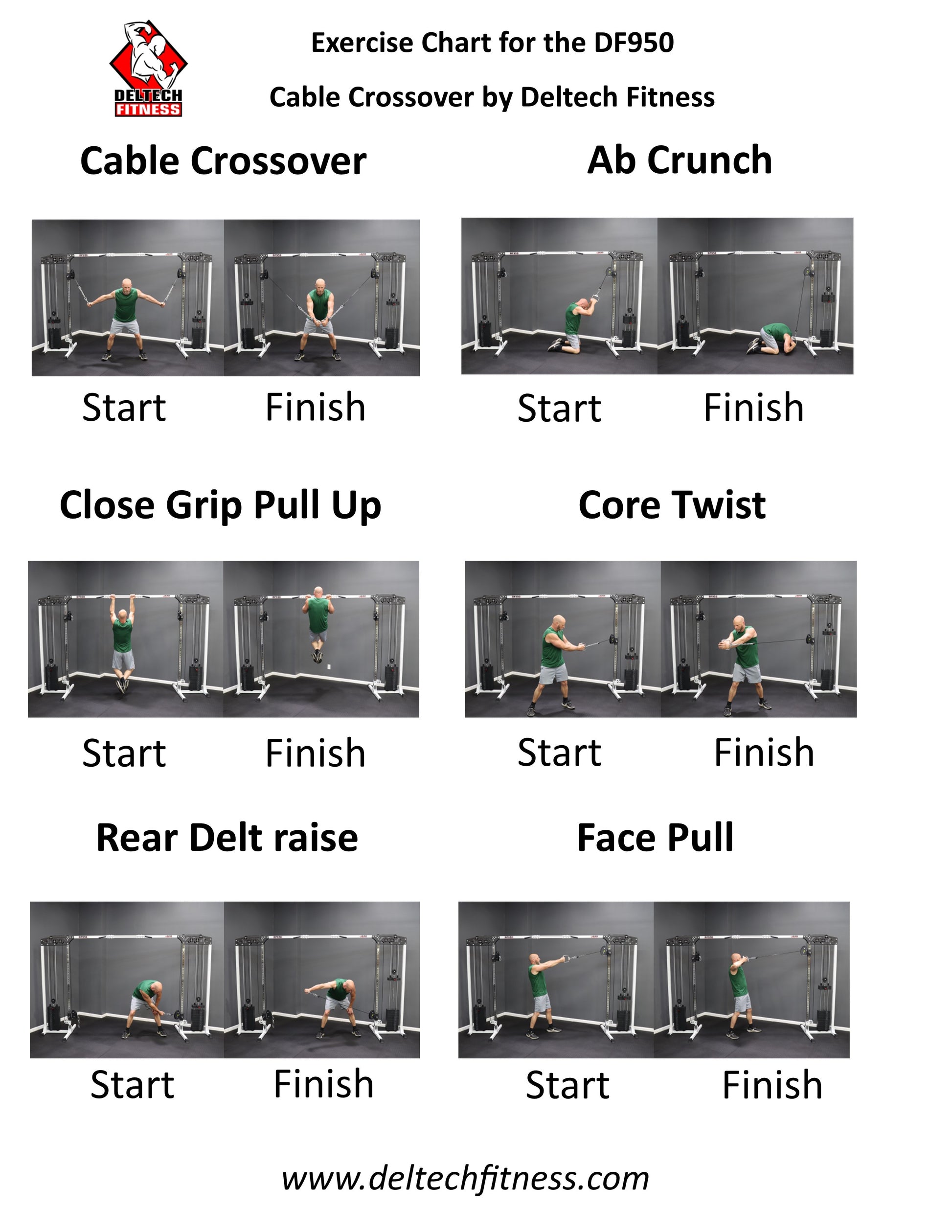 DELTECH FITNESS

Exercise Chart for the DF950

Cable Crossover by Deltech Fitness

Cable Crossover

Start Finish

Ab Crunch

Start Finish

Close Grip Pull Up

Start Finish

Core Twist

Start Finish

Rear Delt raise

Start Finish

Face Pull

Start Finish

www.deltechfitness.com