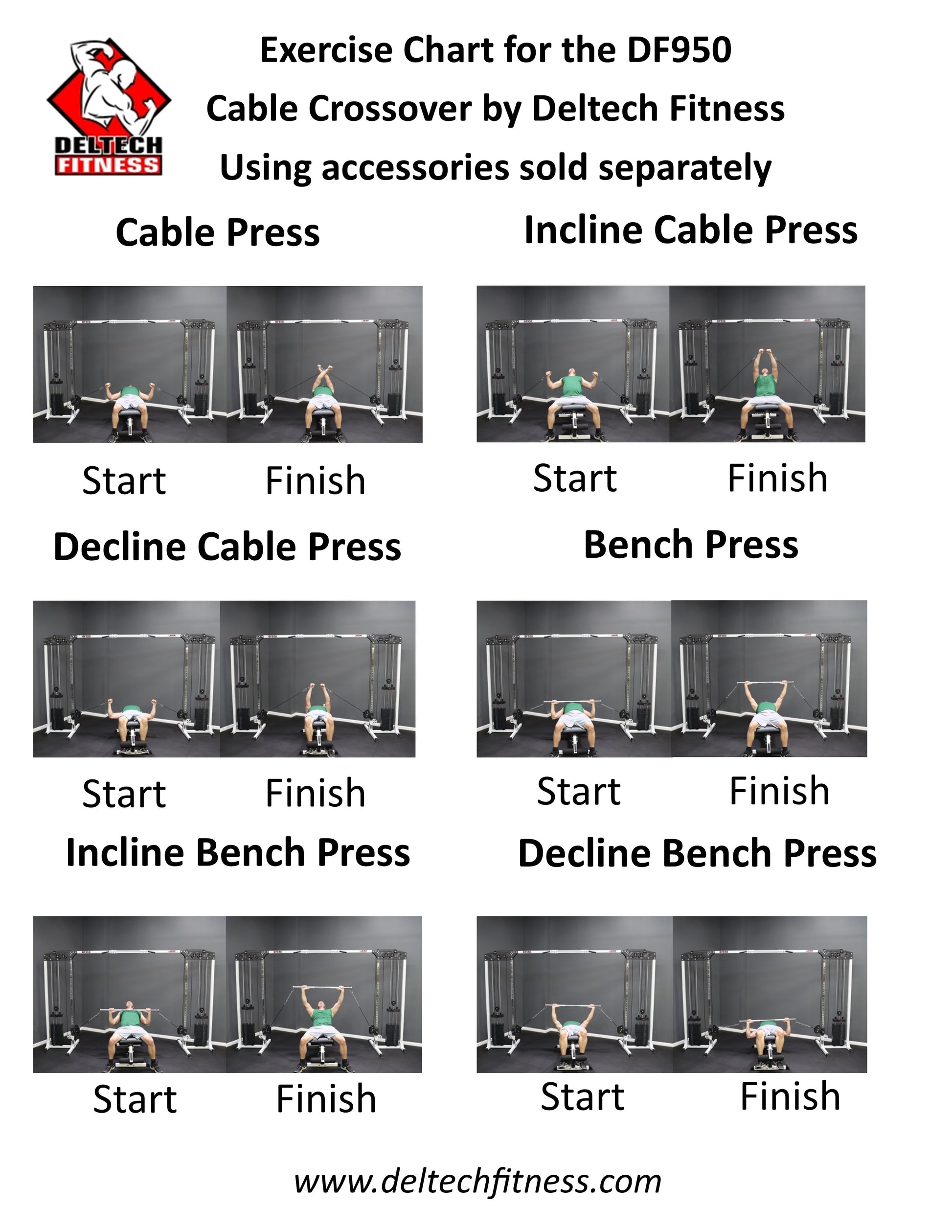 DELTECH FITNESS

Exercise Chart for the DF950

Cable Crossover by Deltech Fitness

Using accessories sold separately

Cable Press

Start Finish

Incline Cable Press

Start Finish

Decline Cable Press

Start Finish

Bench Press

Start Finish

Incline Bench Press

Start Finish

Decline Bench Press

Start Finish

www.deltechfitness.com