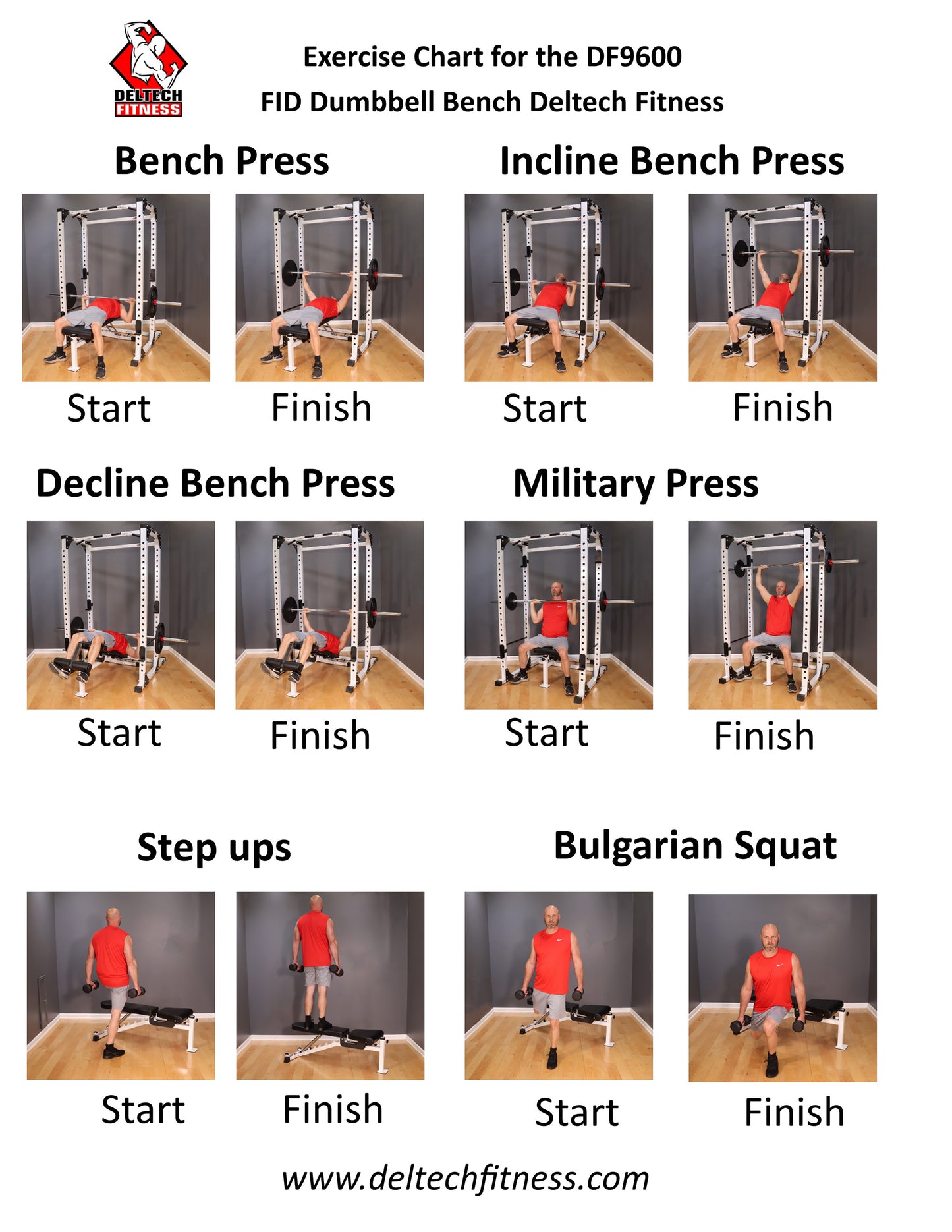 DELTECH FITNESS

Exercise Chart for the DF9600
FID Dumbbell Bench Deltech Fitness

Bench Press

Start Finish

Incline Bench Press

Start Finish

Decline Bench Press

Start Finish

Military Press

Start Finish

Step ups

Start Finish

Bulgarian Squat

Start Finish

www.deltechfitness.com