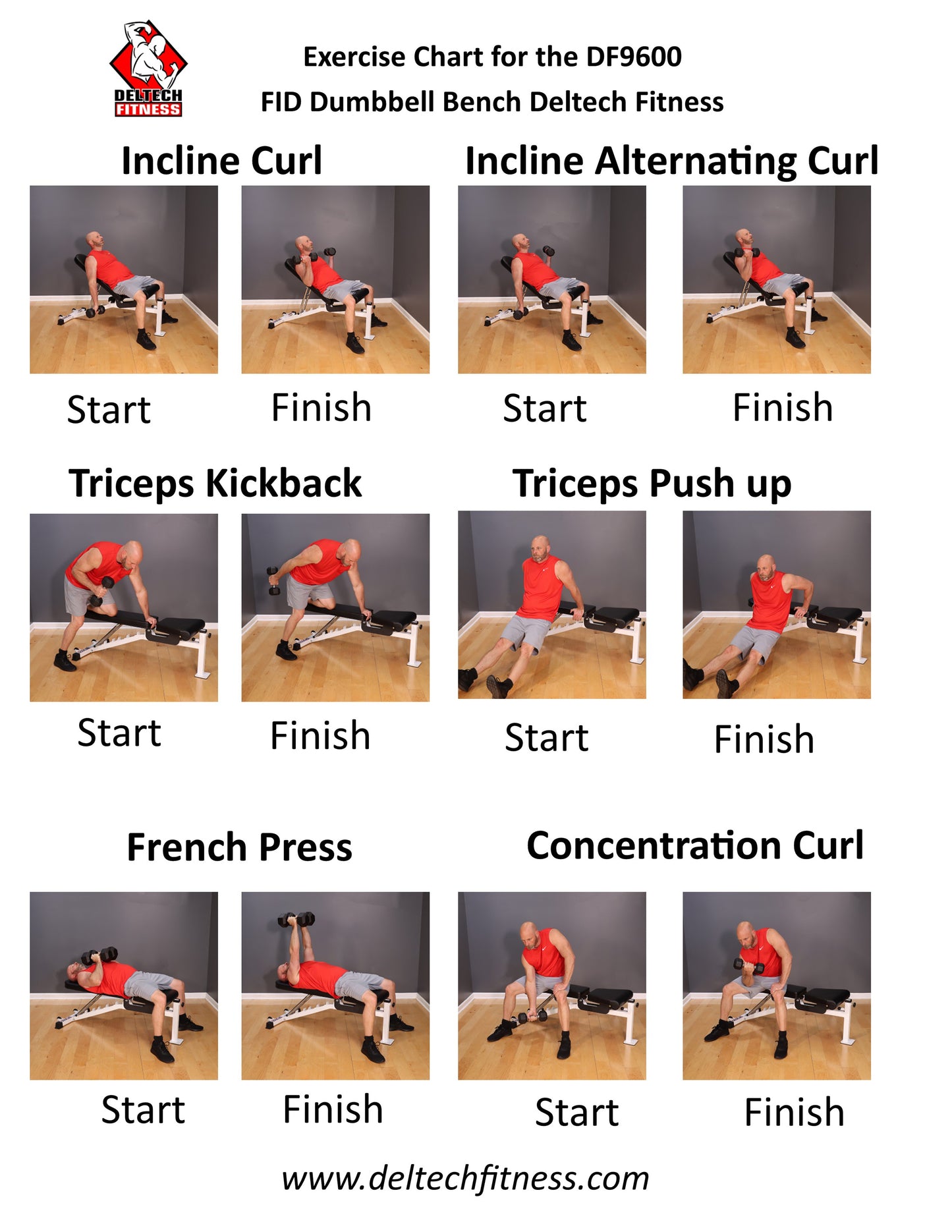 DELTECH FITNESS

Exercise Chart for the DF9600
FID Dumbbell Bench Deltech Fitness

Incline Curl

Start

Finish

Incline Alternating Curl

Start

Finish

Triceps Kickback

Start

Finish

Triceps Push up

Start

Finish

French Press

Start

Finish

Concentration Curl

Start

Finish

www.deltechfitness.com