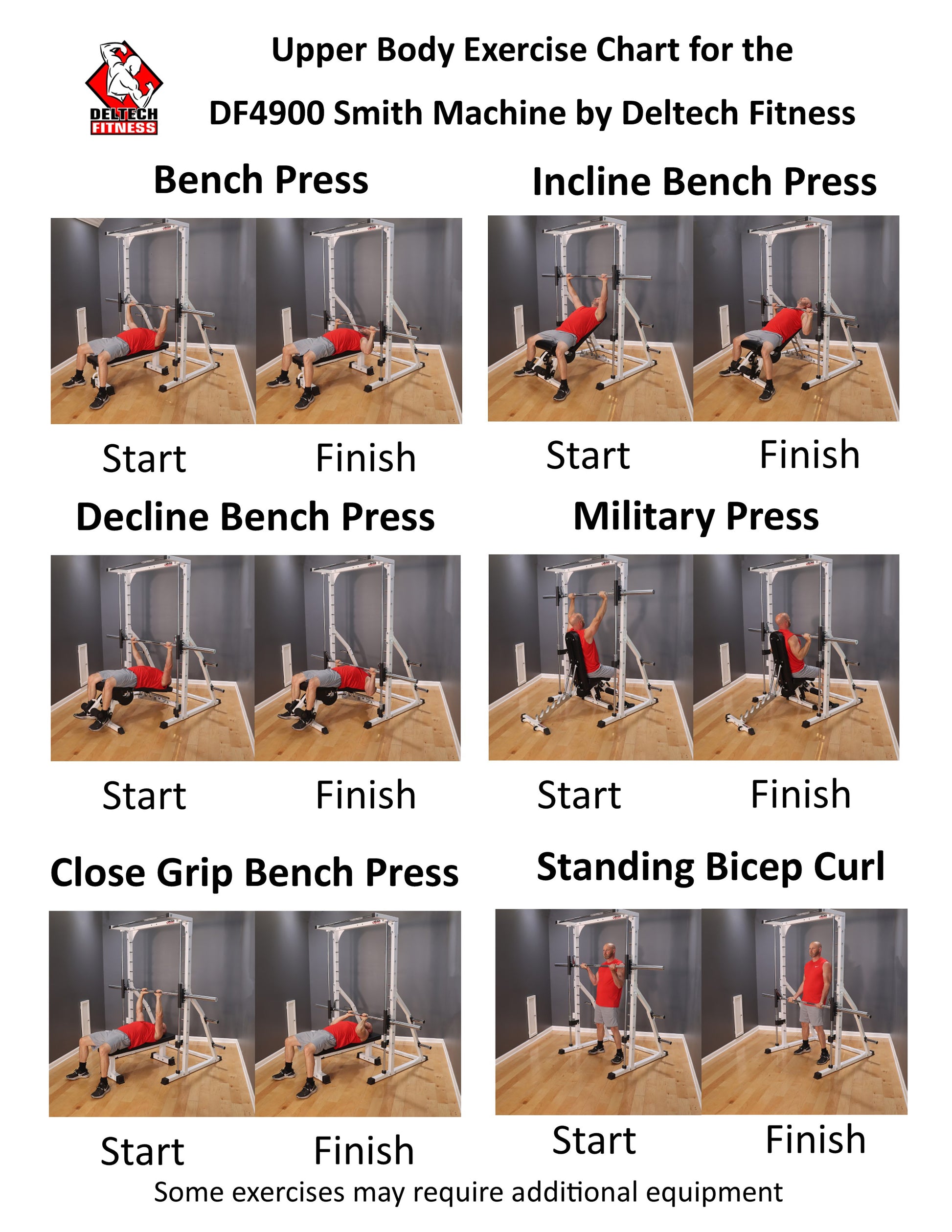 DELTECH FITNESS

Upper Body Exercise Chart for the DF4900 Smith Machine by Deltech Fitness

Bench Press

Start Finish

Incline Bench Press

Start Finish

Decline Bench Press

Start Finish

Military Press

Start Finish

Close Grip Bench Press

Start Finish

Standing Bicep Curl

Start Finish

Some exercises may require additional equipment