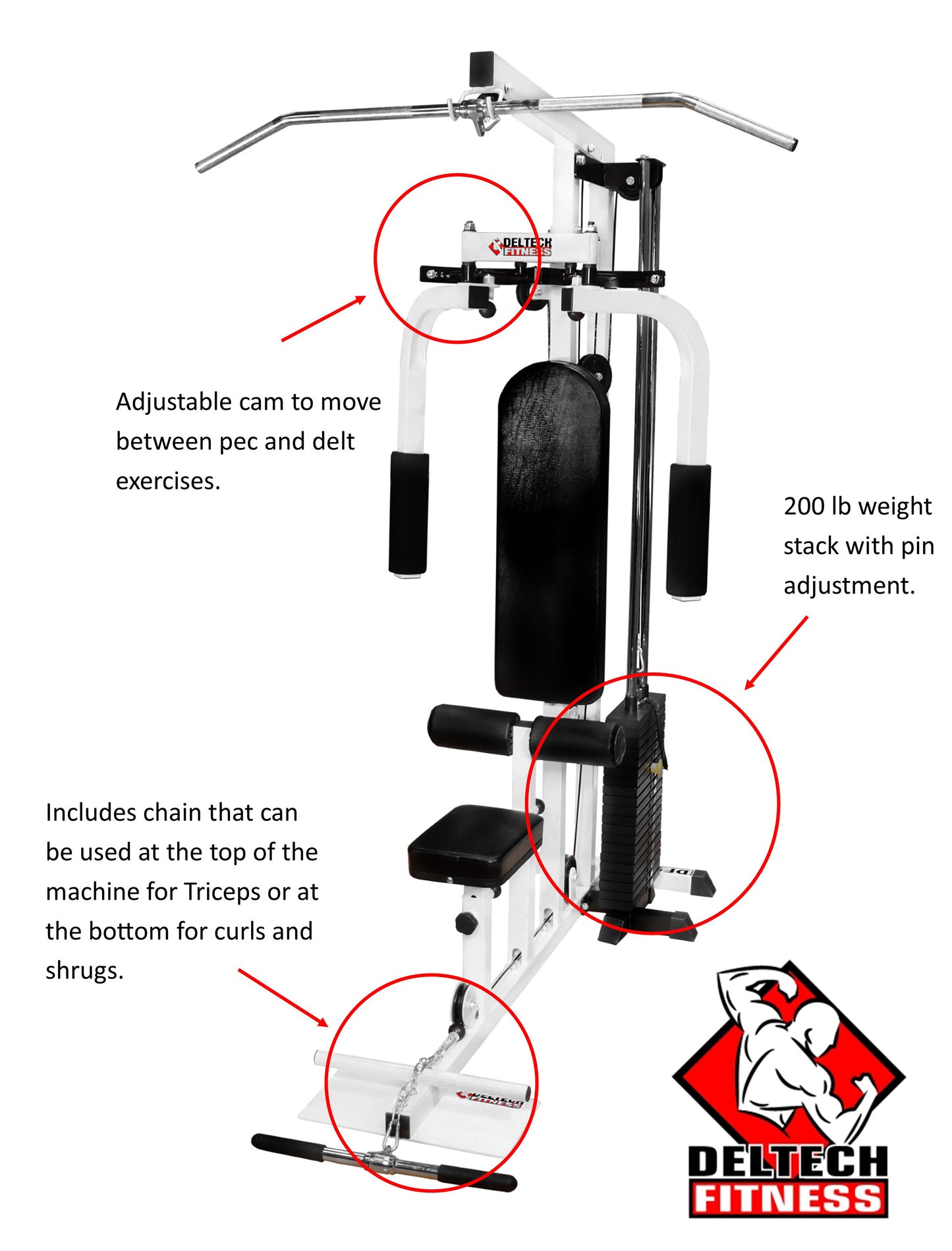 DELTECH FITNESS

Adjustable cam to move between pec and delt exercises.

200 lb weight stack with pin adjustment.

Includes chain that can be used at the top of the machine for Triceps or at the bottom for curls and shrugs.

DELTECH FITNESS

DELTECH FITNESS