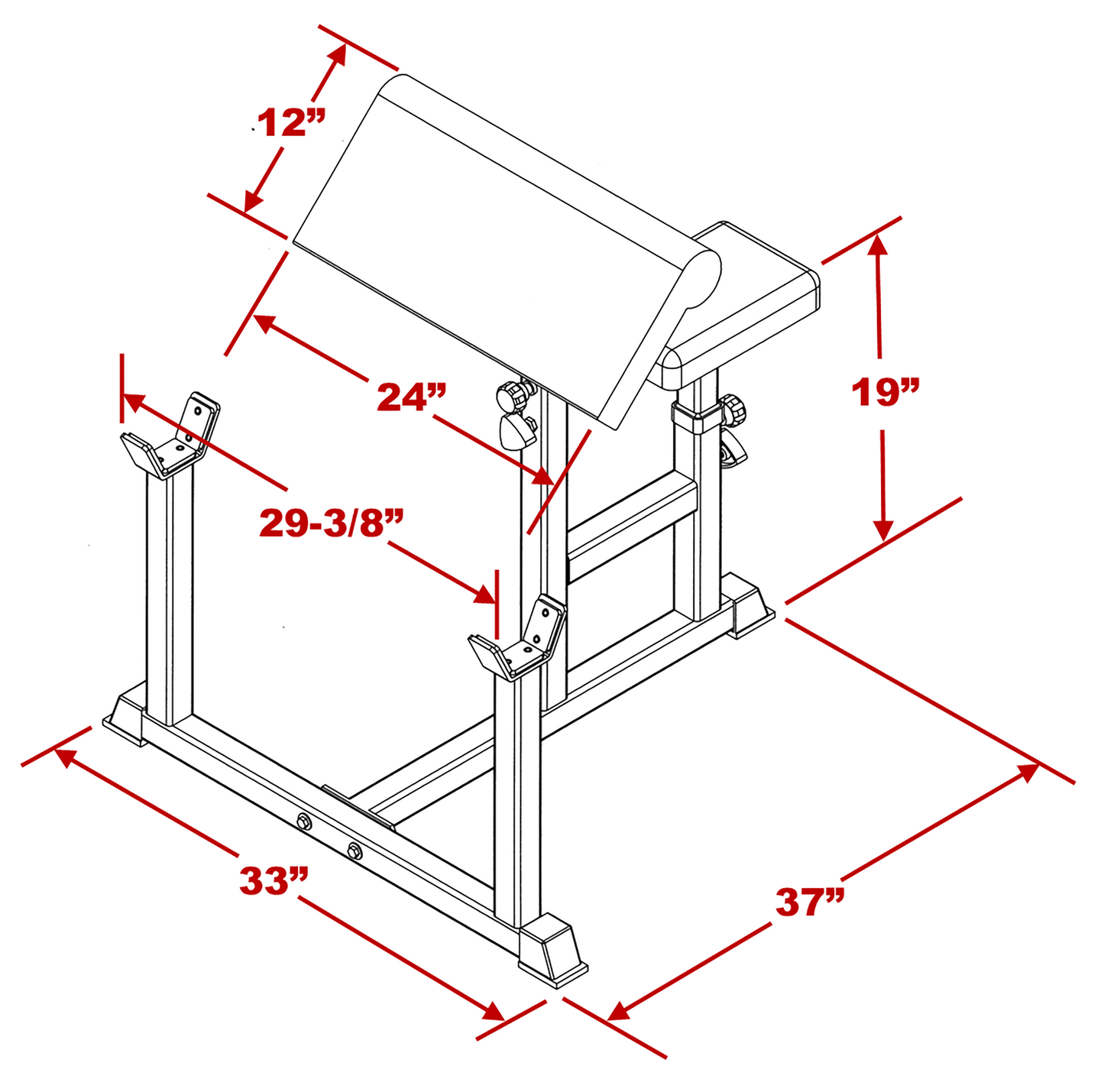 12”

24”

19”

29-3/8”

33”

37”