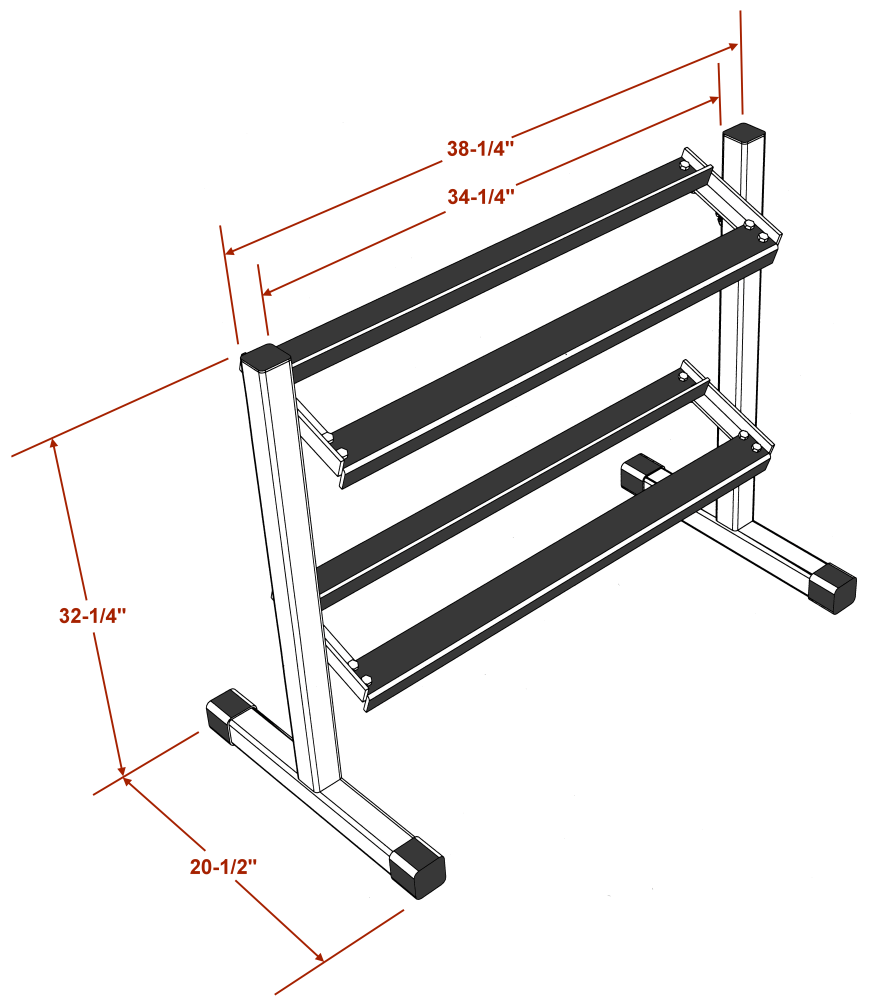 38-1/4"
34-1/4"
32-1/4"
20-1/2"