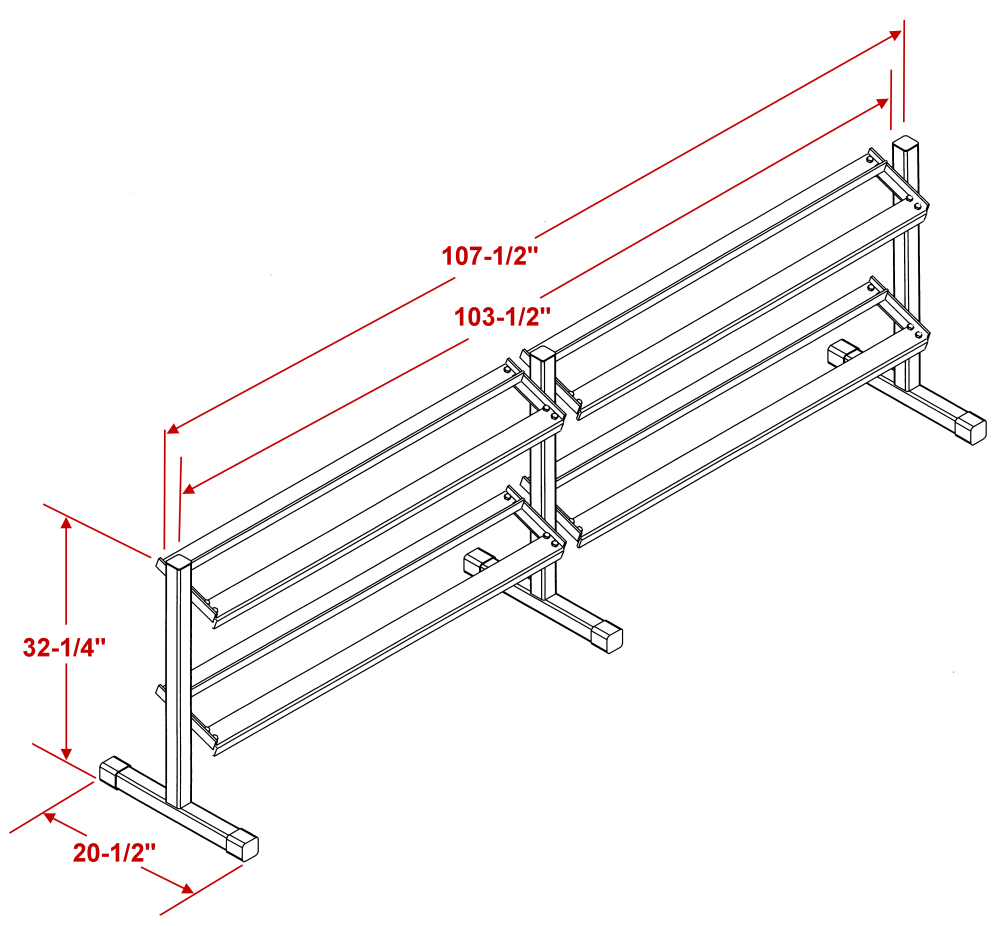 107-1/2"
103-1/2"
32-1/4"
20-1/2"