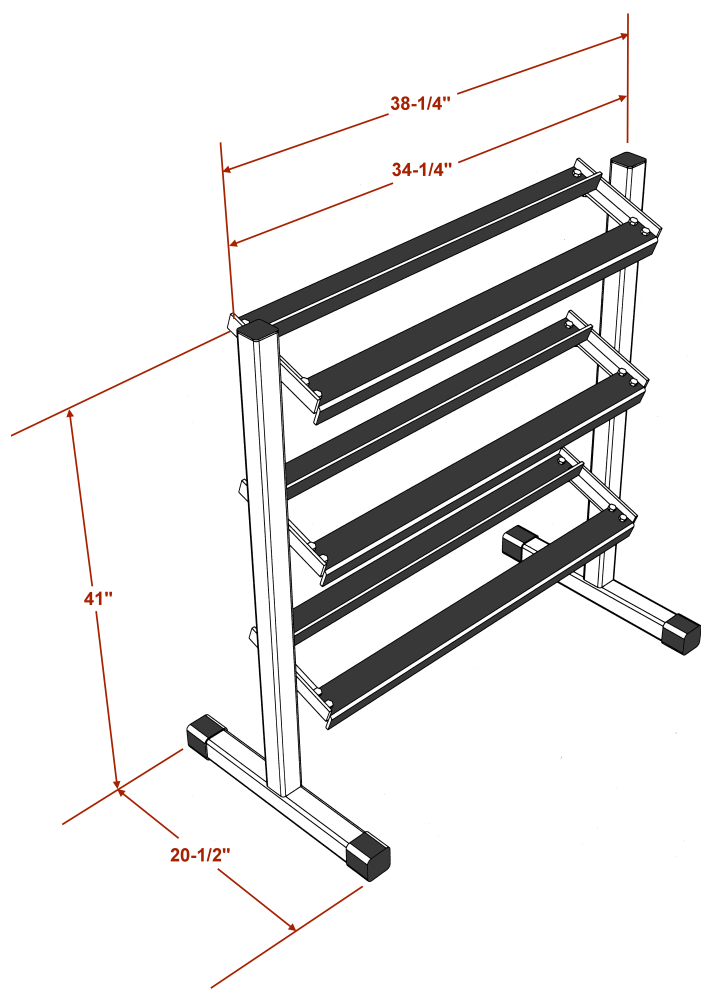 38-1/4"

34-1/4"

41"

20-1/2"