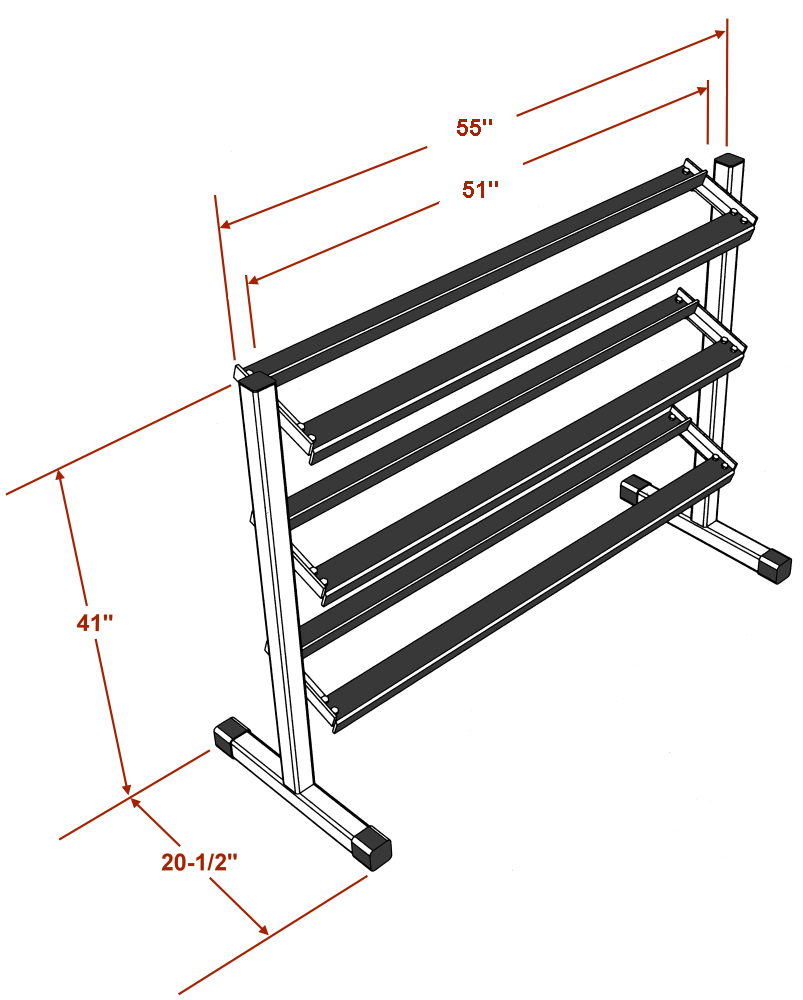 55''

51''

41''

20-1/2''