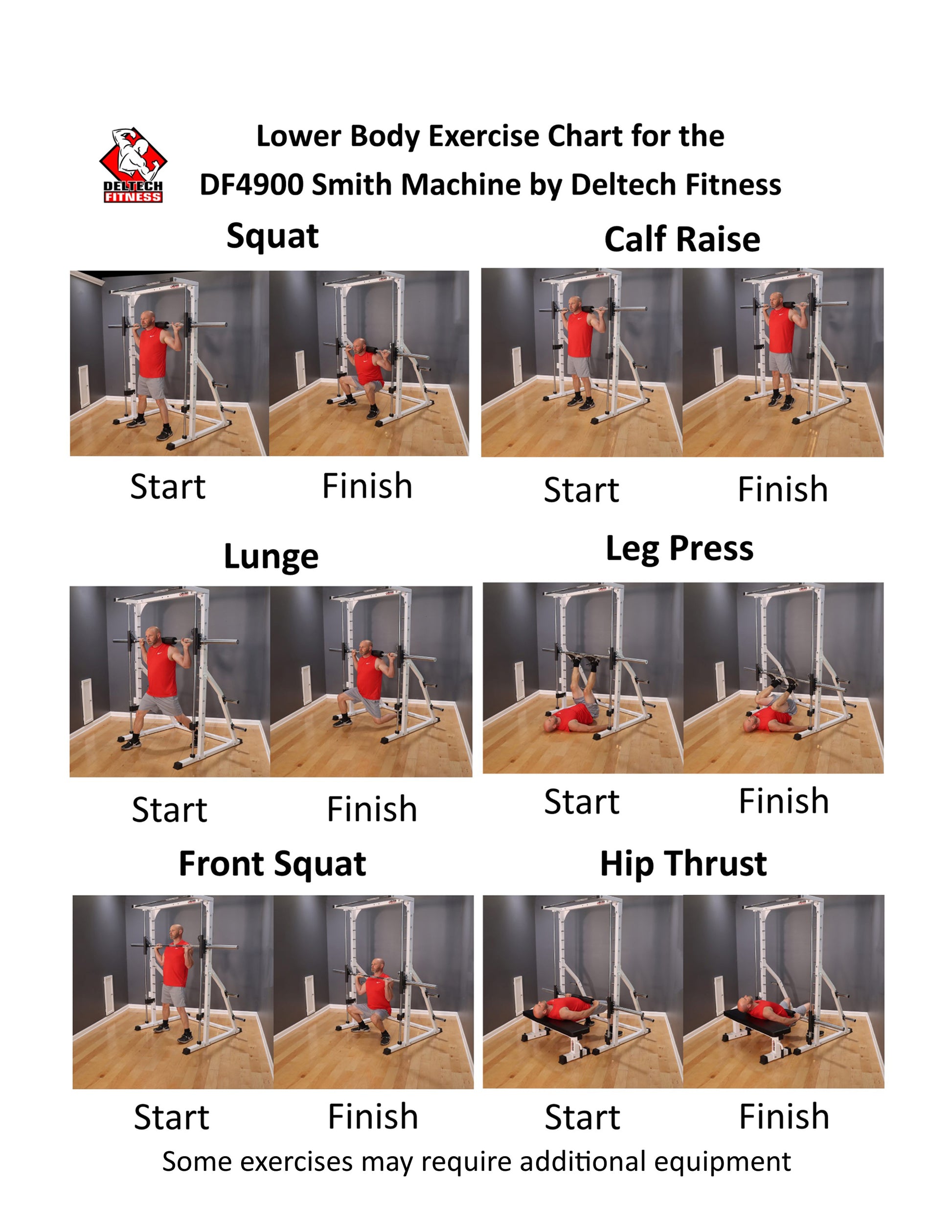 DELTECH FITNESS

Lower Body Exercise Chart for the DF4900 Smith Machine by Deltech Fitness

Squat

Start Finish

Calf Raise

Start Finish

Lunge

Start Finish

Leg Press

Start Finish

Front Squat

Start Finish

Hip Thrust

Start Finish

Some exercises may require additional equipment