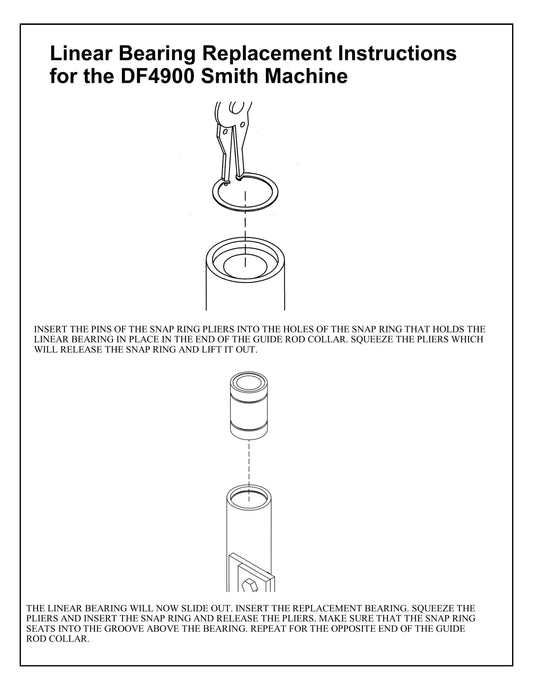 Linear Bearing Replacement Instructions for the DF4900 Smith Machine

INSERT THE PINS OF THE SNAP RING PLIERS INTO THE HOLES OF THE SNAP RING THAT HOLDS THE LINEAR BEARING IN PLACE IN THE END OF THE GUIDE ROD COLLAR. SQUEEZE THE PLIERS WHICH WILL RELEASE THE SNAP RING AND LIFT IT OUT.

THE LINEAR BEARING WILL NOW SLIDE OUT. INSERT THE REPLACEMENT BEARING. SQUEEZE THE PLIERS AND INSERT THE SNAP RING AND RELEASE THE PLIERS. MAKE SURE THAT THE SNAP RING SEATS INTO THE GROOVE ABOVE THE BEARING. REPEAT FOR THE OPPOSITE END OF THE GUIDE ROD COLLAR.