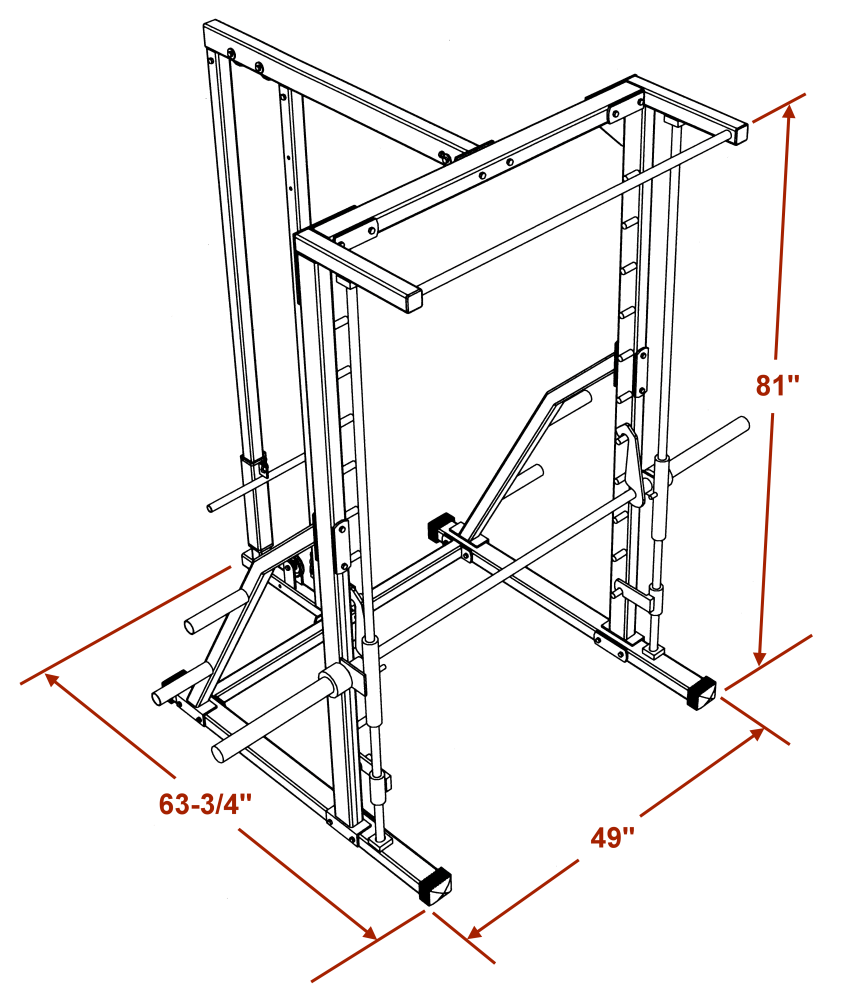 81"

63-3/4"

49"