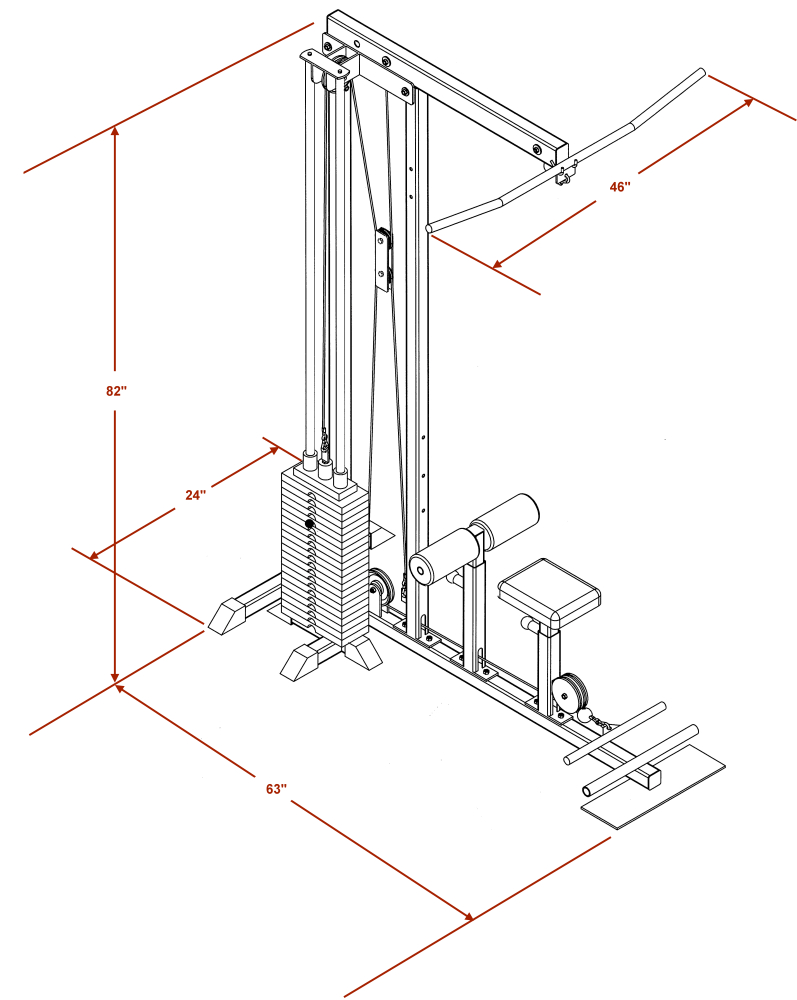 46"

82"

24"

63"