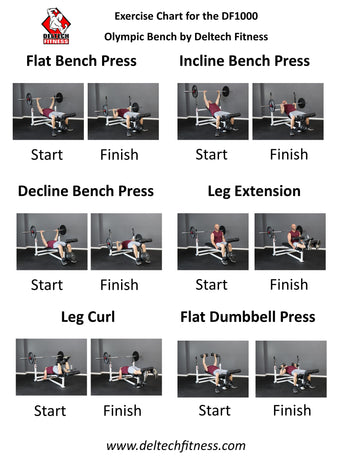 DELTECH FITNESS

Exercise Chart for the DF1000

Olympic Bench by Deltech Fitness

Flat Bench Press

Start Finish

Incline Bench Press

Start Finish

Decline Bench Press

Start Finish

Leg Extension

Start Finish

Leg Curl

Start Finish

Flat Dumbbell Press

Start Finish

www.deltechfitness.com