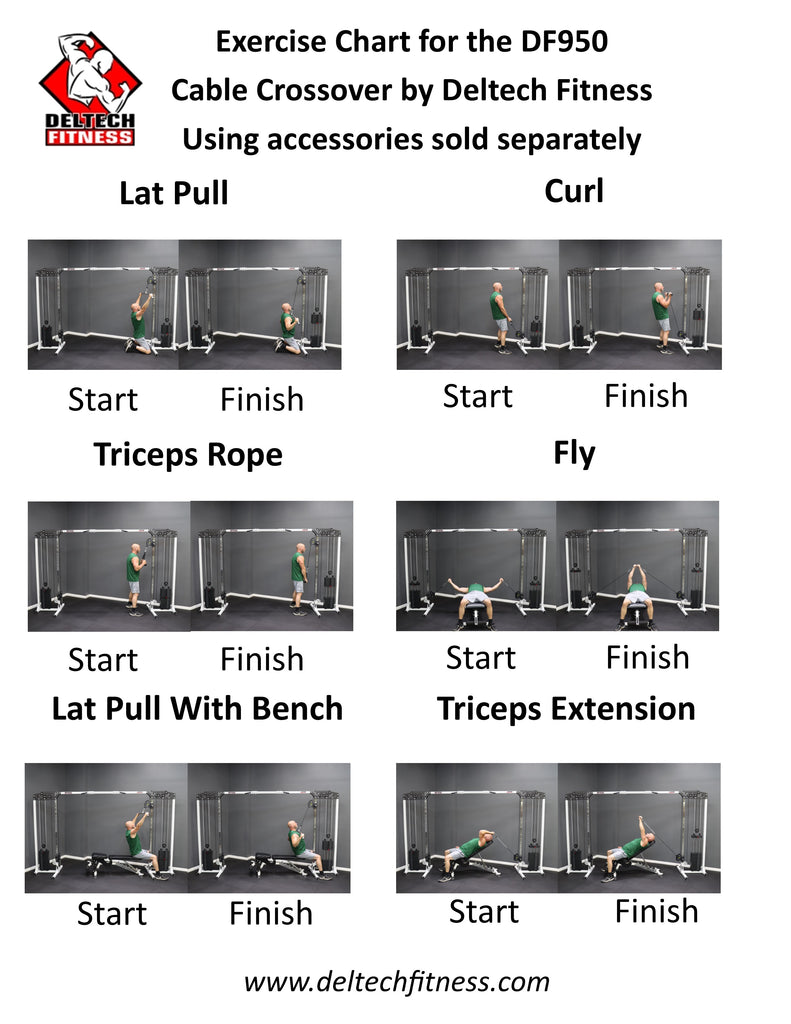 DELTECH FITNESS

Exercise Chart for the DF950
Cable Crossover by Deltech Fitness
Using accessories sold separately

Lat Pull

Start Finish

Curl

Start Finish

Triceps Rope

Start Finish

Fly

Start Finish

Lat Pull With Bench

Start Finish

Triceps Extension

Start Finish

www.deltechfitness.com