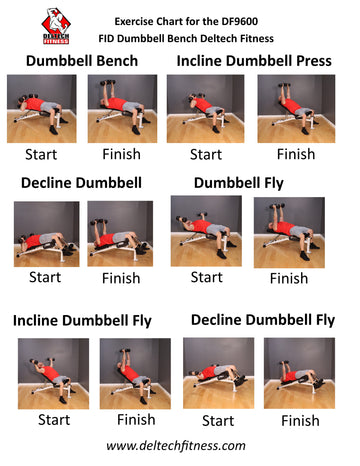 DELTECH FITNESS

Exercise Chart for the DF9600
FID Dumbbell Bench Deltech Fitness

Dumbbell Bench

Start Finish

Incline Dumbbell Press

Start Finish

Decline Dumbbell

Start Finish

Dumbbell Fly

Start Finish

Incline Dumbbell Fly

Start Finish

Decline Dumbbell Fly

Start Finish

www.deltechfitness.com