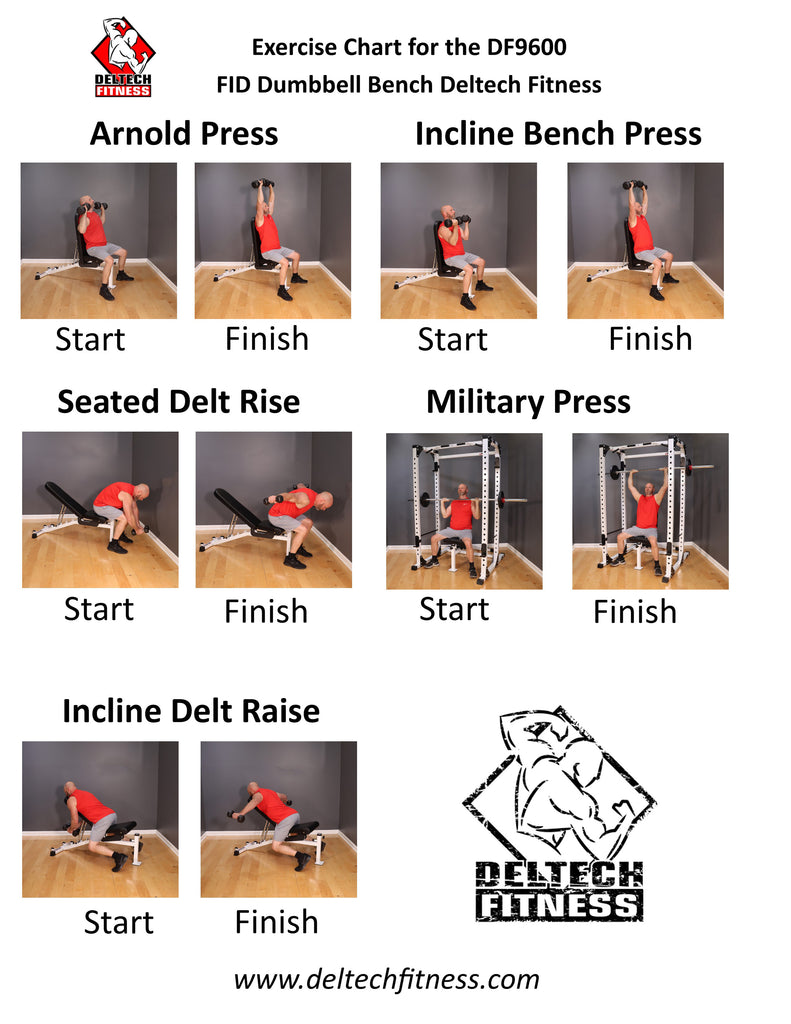 DELTECH FITNESS

Exercise Chart for the DF9600
FID Dumbbell Bench Deltech Fitness

Arnold Press

Start

Finish

Incline Bench Press

Start

Finish

Seated Delt Rise

Start

Finish

Military Press

Start

Finish

Incline Delt Raise

Start

Finish

DELTECH FITNESS

www.deltechfitness.com