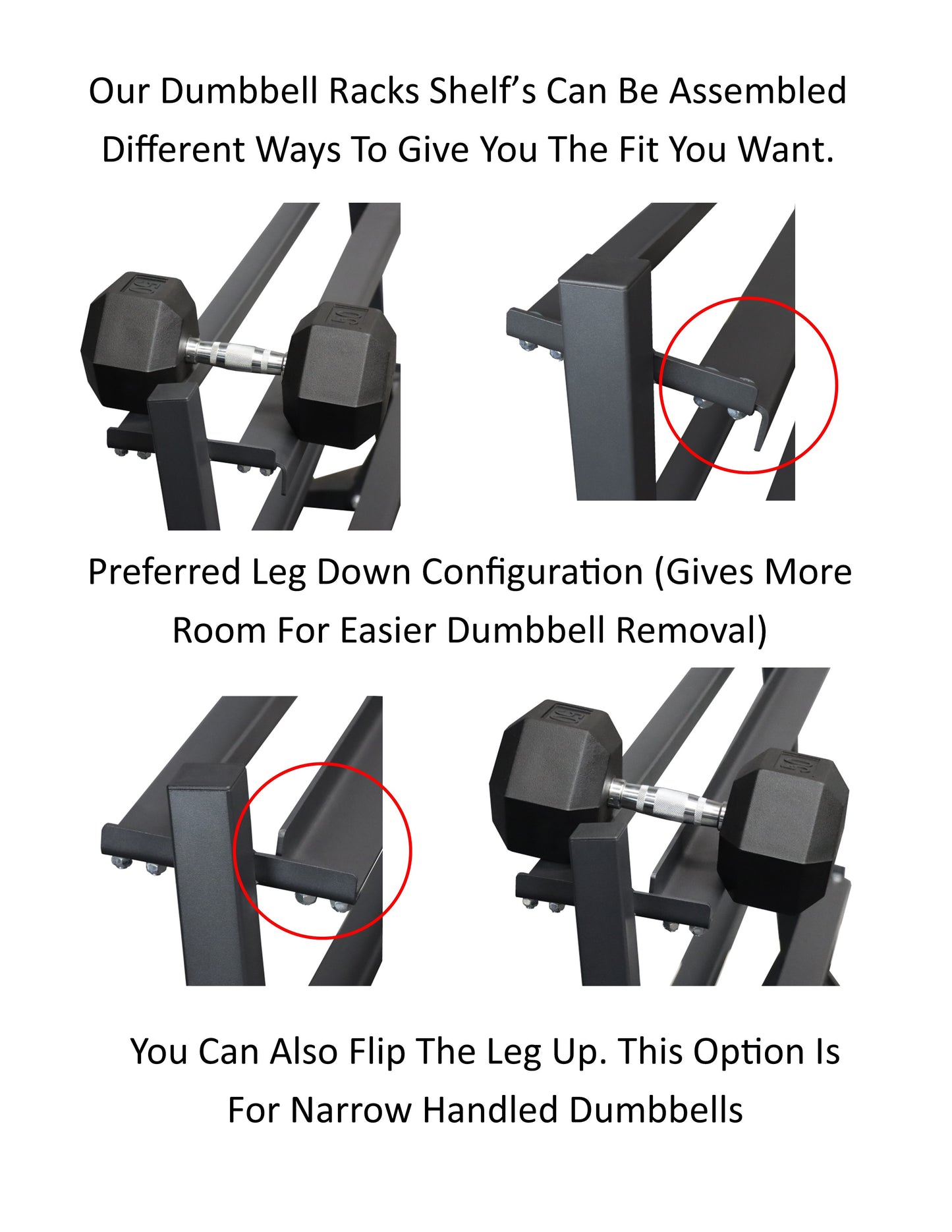 Our Dumbbell Racks Shelf's Can Be Assembled Different Ways To Give You The Fit You Want.

50

50

Preferred Leg Down Configuration (Gives More Room For Easier Dumbbell Removal)

50

50

You Can Also Flip The Leg Up. This Option Is For Narrow Handled Dumbbells