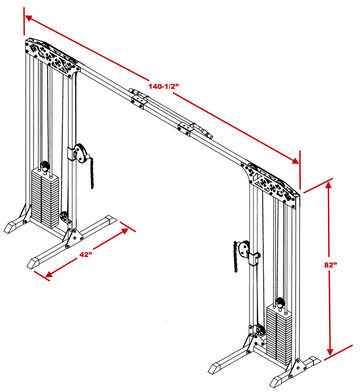 140-1/2"

42"

82"