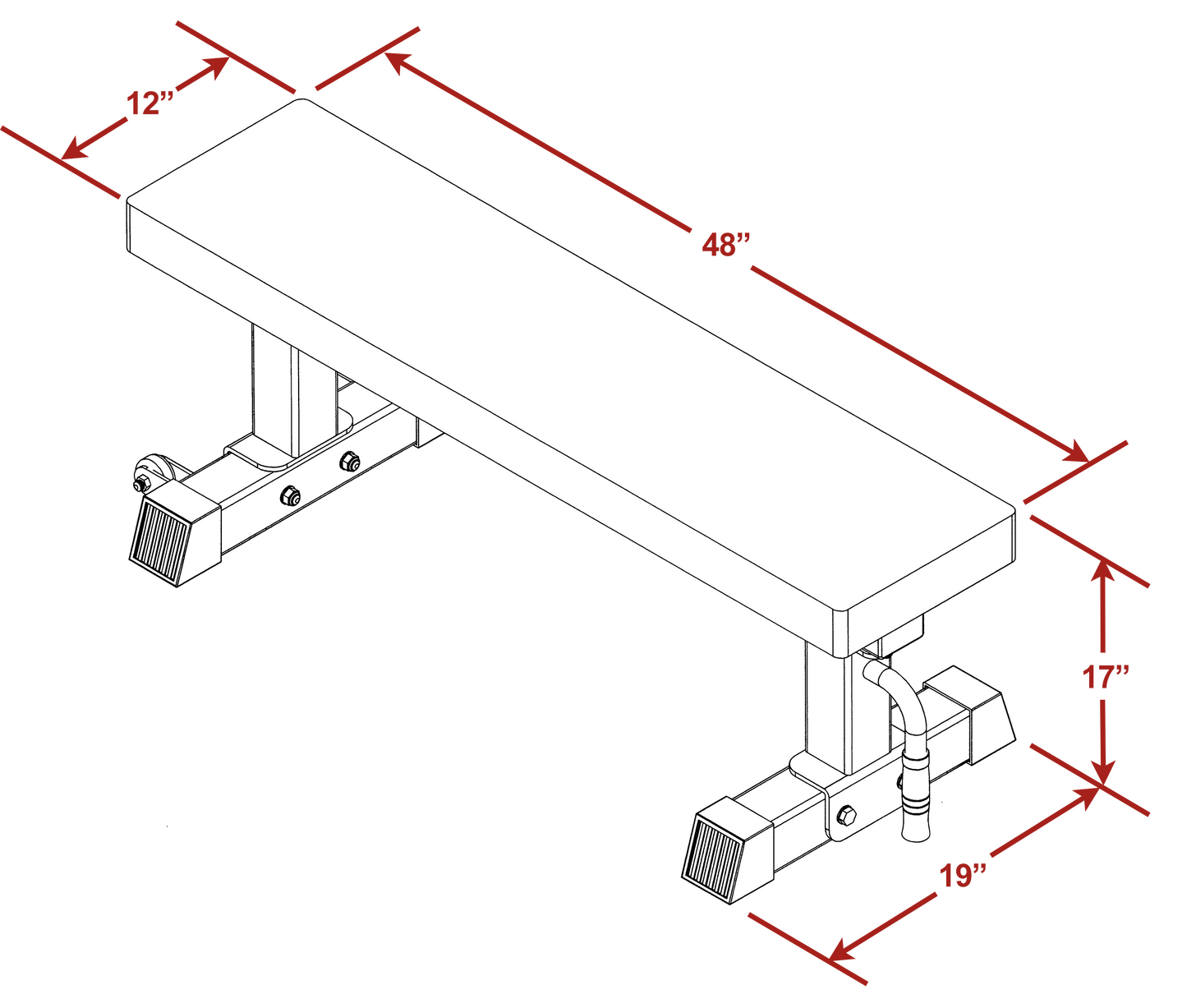 12”

48”

17”

19”